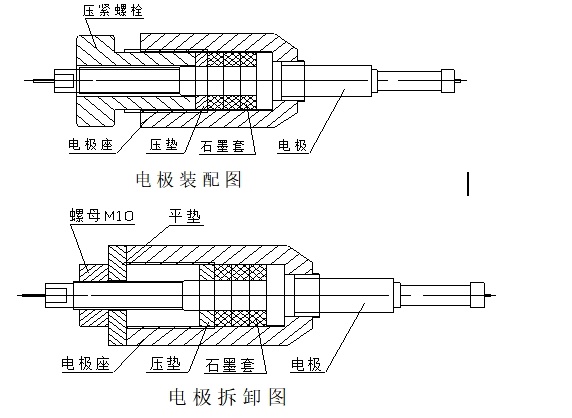 压紧螺栓

电极座
压垫
石墨套
电极

电极装配图

螺母M10
平垫

电极座
压垫
石墨套
电极

电极拆卸图